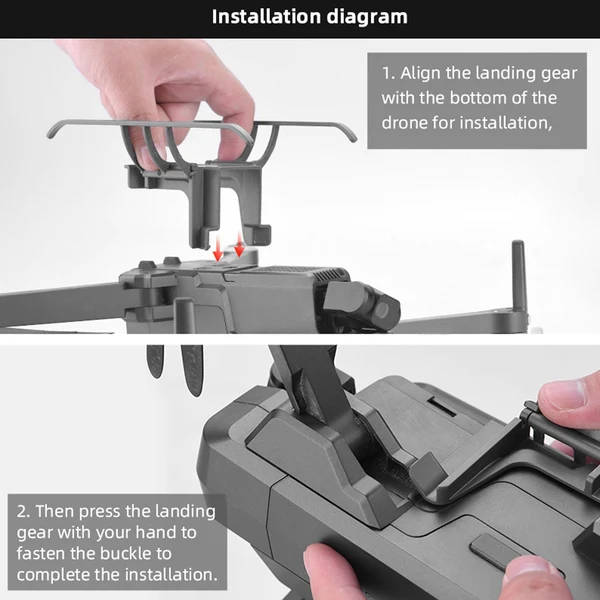 Installation diagram

1. Align the landing gear with the bottom of the drone for installation,

2. Then press the landing gear with your hand to fasten the buckle to complete the installation.